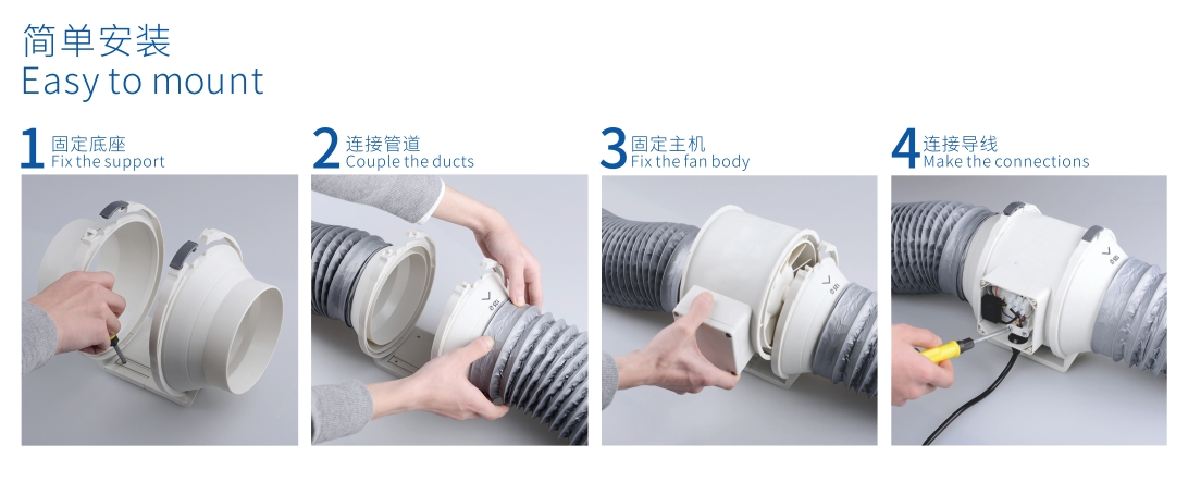 简单安装
Easy to mount

1 固定底座
Fix the support

2 连接管道
Couple the ducts

3 固定主机
Fix the fan body

4 连接导线
Make the connections